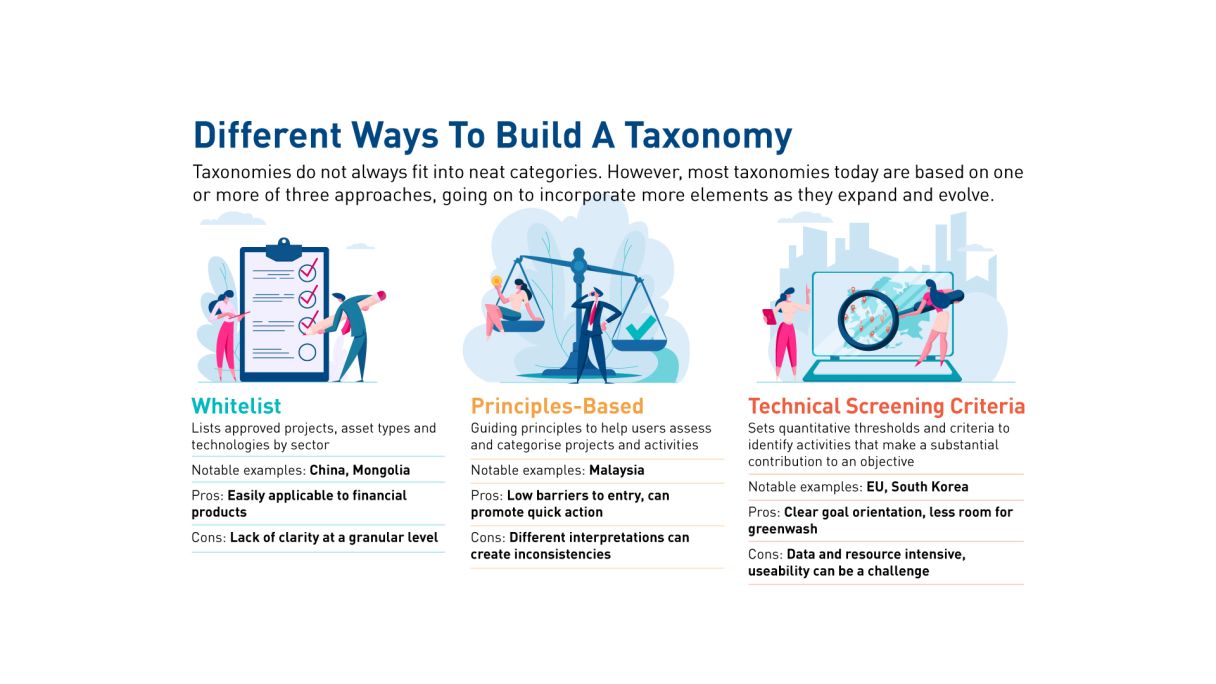 Different Ways To Build A Taxonomy

Taxonomies do not always fit into neat categories. However, most taxonomies today are based on one or more of three approaches, going on to incorporate more elements as they expand and evolve.

Whitelist

Lists approved projects, asset types and technologies by sector

Notable examples: China, Mongolia

Pros: Easily applicable to financial products

Cons: Lack of clarity at a granular level

Principles-Based

Guiding principles to help users assess and categorise projects and activities

Notable examples: Malaysia

Pros: Low barriers to entry, can promote quick action

Cons: Different interpretations can create inconsistencies

Technical Screening Criteria

Sets quantitative thresholds and criteria to identify activities that make a substantial contribution to an objective

Notable examples: EU, South Korea

Pros: Clear goal orientation, less room for greenwash

Cons: Data and resource intensive, useability can be a challenge